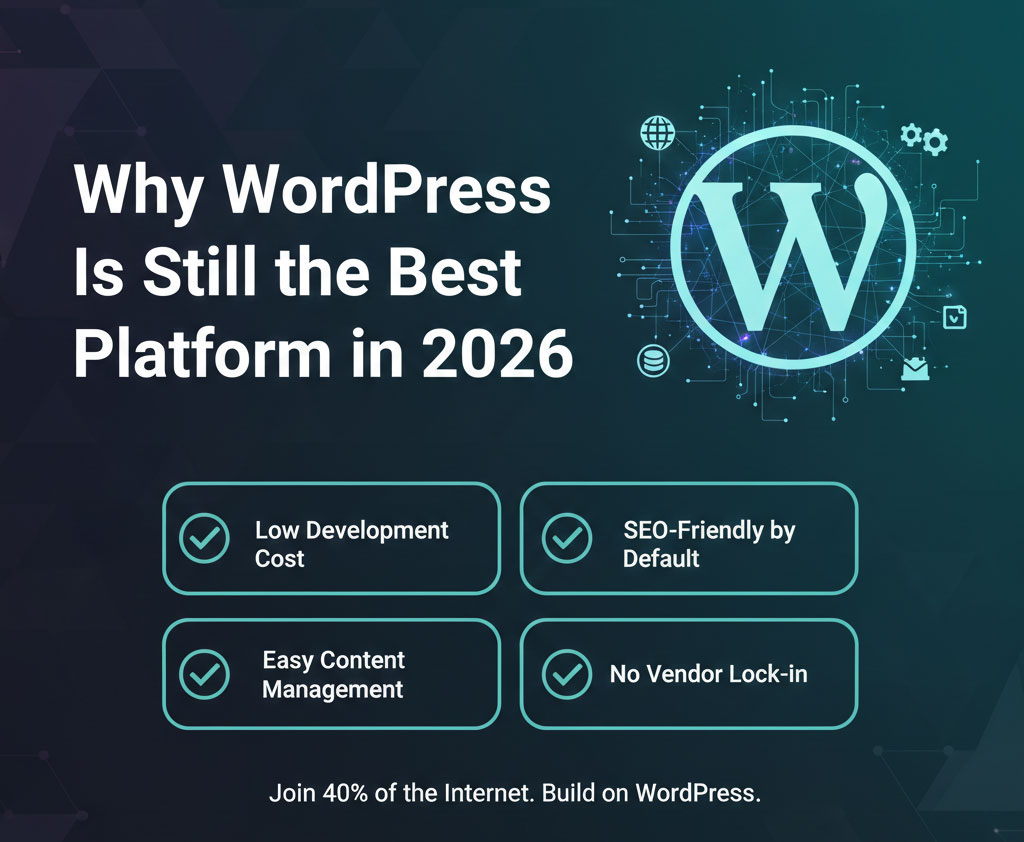 Why WordPress Is Still the Best Platform in 2026

W

Low Development Cost

SEO-Friendly by Default

Easy Content Management

No Vendor Lock-in

Join 40% of the Internet. Build on WordPress.